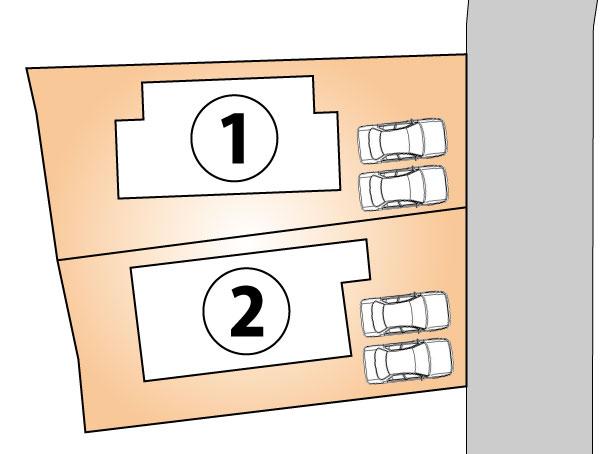 ①

②