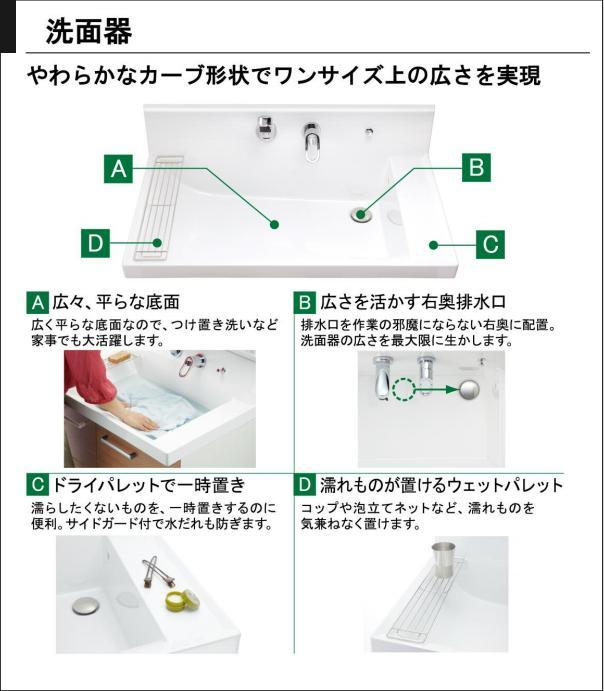 洗面器

やわらかなカーブ形状でワンサイズ上の広さを実現

A

B

D

C

A 広々、平らな底面

広く平らな底面なので、つけ置き洗いなど家事でも大活躍します。

B 広さを活かす右奥排水口

排水口を作業の邪魔にならない右奥に配置。洗面器の広さを最大限に生かします。

C ドライパレットで一時置き

濡らしたくないものを、一時置きするのに便利。サイドガード付で水だれも防ぎます。

D 濡れものが置けるウェットパレット

コップや泡立てネットなど、濡れものを気兼ねなく置けます。