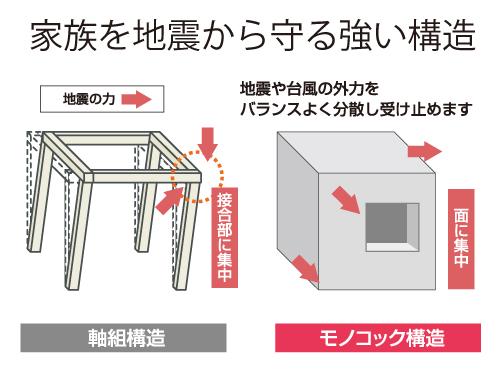 家族を地震から守る強い構造

地震の力

接合部に集中

軸組構造

地震や台風の外力を
バランスよく分散し受け止めます

面に集中

モノコック構造